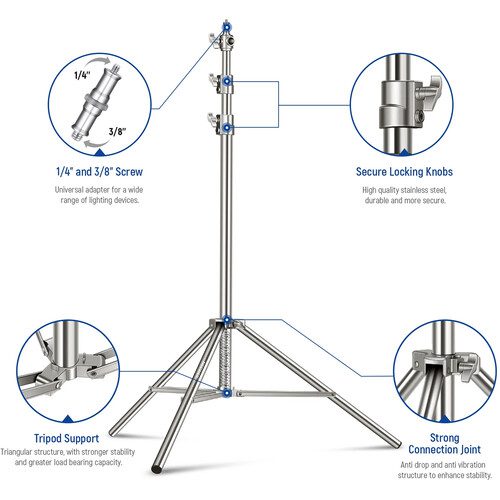 1/4"

3/8"

1/4" and 3/8" Screw

Universal adapter for a wide range of lighting devices.

Secure Locking Knobs

High quality stainless steel, durable and more secure.

Tripod Support

Triangular structure, with stronger stability and greater load bearing capacity.

Strong Connection Joint

Anti drop and anti vibration structure to enhance stability.